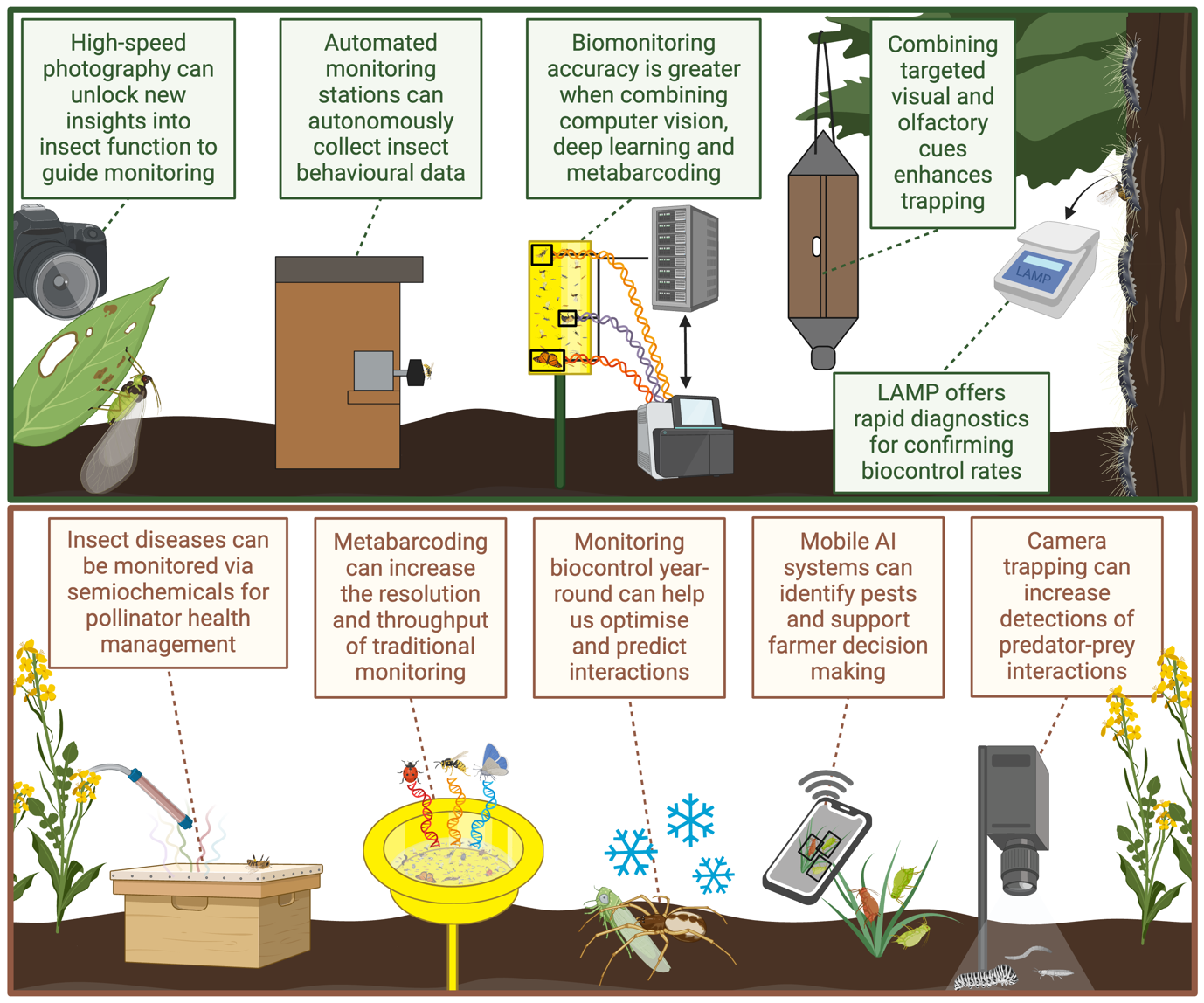 High-speed photography can unlock new insights into insect function to guide monitoring

Automated monitoring stations can autonomously collect insect behavioural data

Biomonitoring accuracy is greater when combining computer vision, deep learning and metabarcoding

Combining targeted visual and olfactory cues enhances trapping

LAMP

LAMP offers rapid diagnostics for confirming biocontrol rates

Insect diseases can be monitored via semiochemicals for pollinator health management

Metabarcoding can increase the resolution and throughput of traditional monitoring

Monitoring biocontrol year-round can help us optimise and predict interactions

Mobile AI systems can identify pests and support farmer decision making

Camera trapping can increase detections of predator-prey interactions